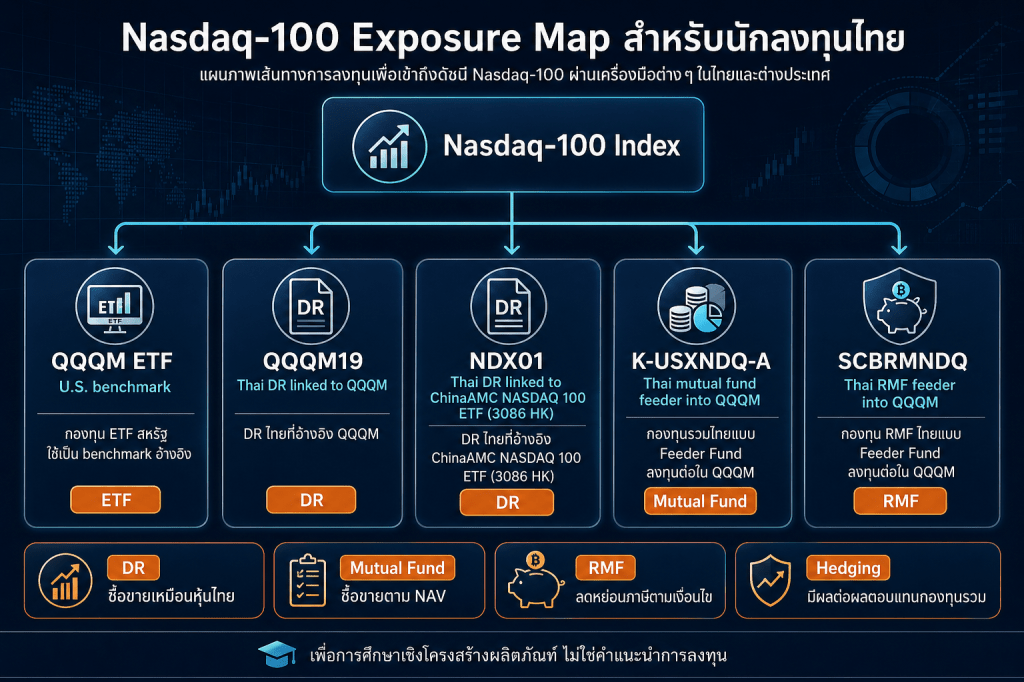 Nasdaq-100 Exposure Map สำหรับนักลงทุนไทย

แผนภาพเส้นทางการลงทุนเพื่อเข้าถึงดัชนี Nasdaq-100 ผ่านเครื่องมือต่าง ๆ ในไทยและต่างประเทศ

Nasdaq-100 Index

ETF

QQQM ETF
U.S. benchmark
กองทุน ETF สหรัฐ ใช้เป็น benchmark อ้างอิง
ETF

DR

QQQM19
Thai DR linked to QQQM
DR ไทยที่อ้างอิง QQQM
DR

DR

NDX01
Thai DR linked to ChinaAMC NASDAQ 100 ETF (3086 HK)
DR ไทยที่อ้างอิง ChinaAMC NASDAQ 100 ETF (3086 HK)
DR

K-USXNDQ-A
Thai mutual fund feeder into QQQM
กองทุนรวมไทยแบบ Feeder Fund ลงทุนต่อใน QQQM
Mutual Fund

SCBRMNDQ
Thai RMF feeder into QQQM
กองทุน RMF ไทยแบบ Feeder Fund ลงทุนต่อใน QQQM
RMF

DR
ซื้อขายเหมือนหุ้นไทย

Mutual Fund
ซื้อขายตาม NAV

RMF
ลดหย่อนภาษีตามเงื่อนไข

Hedging
มีผลต่อผลตอบแทนกองทุนรวม

เพื่อการศึกษาเชิงโครงสร้างผลิตภัณฑ์ ไม่ใช่คำแนะนำการลงทุน